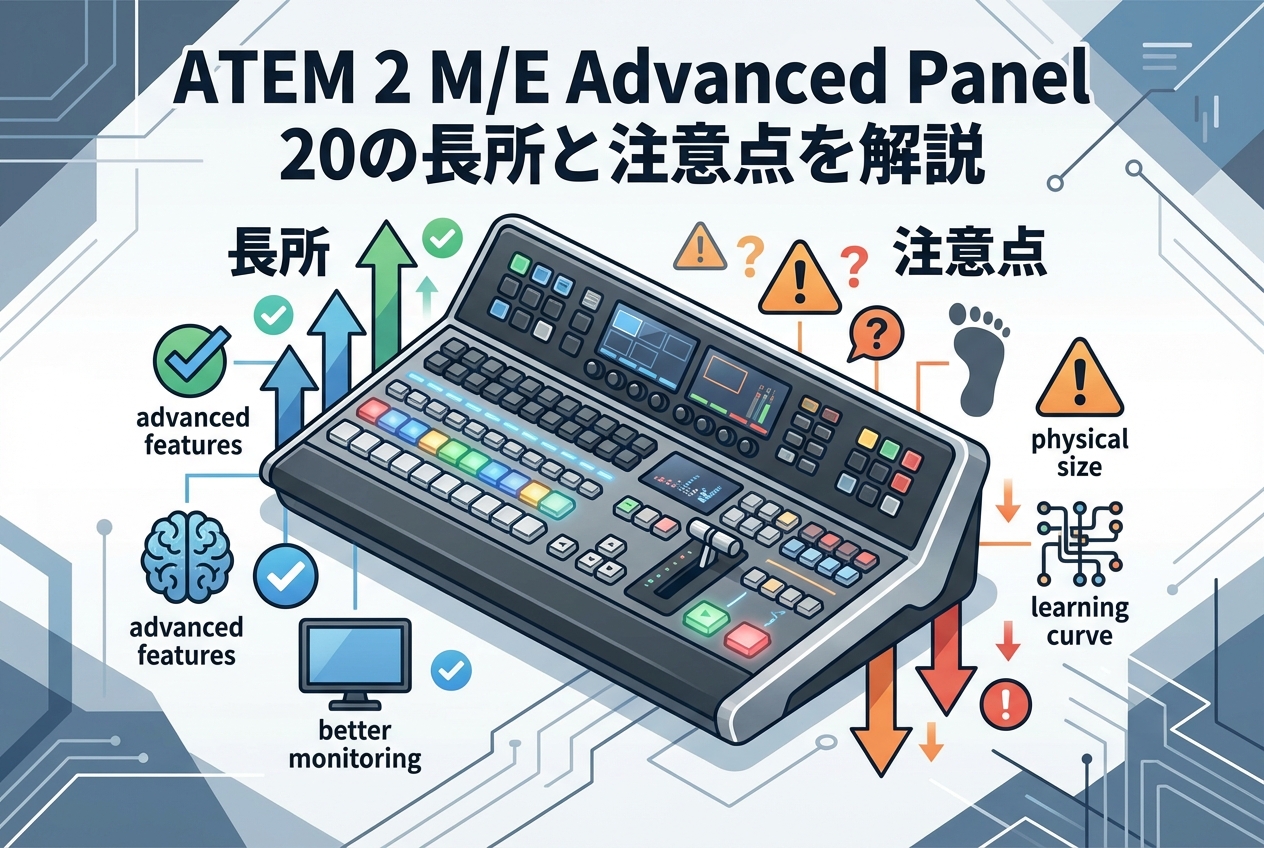 ATEM 2 M/E Advanced Panel 20の長所と注意点を解説

長所

advanced features

advanced features

better monitoring

注意点

physical size

learning curve