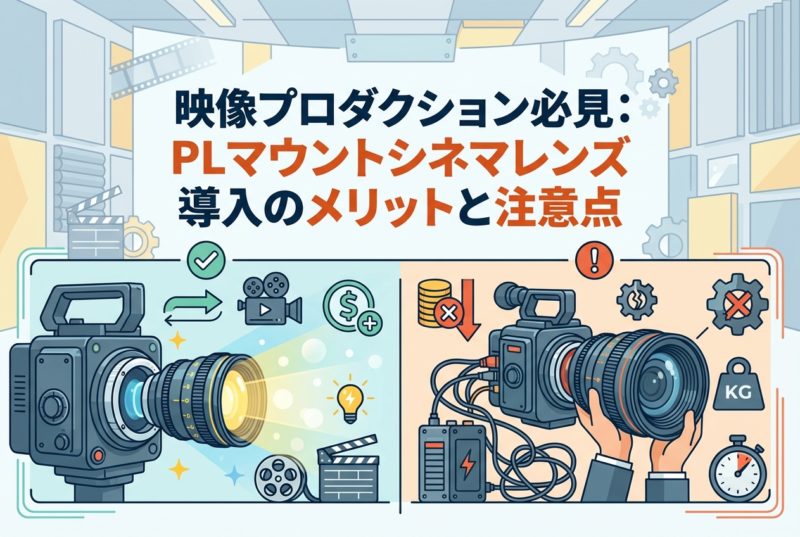 映像プロダクション必見：
PLマウントシネマレンズ
導入のメリットと注意点

KG