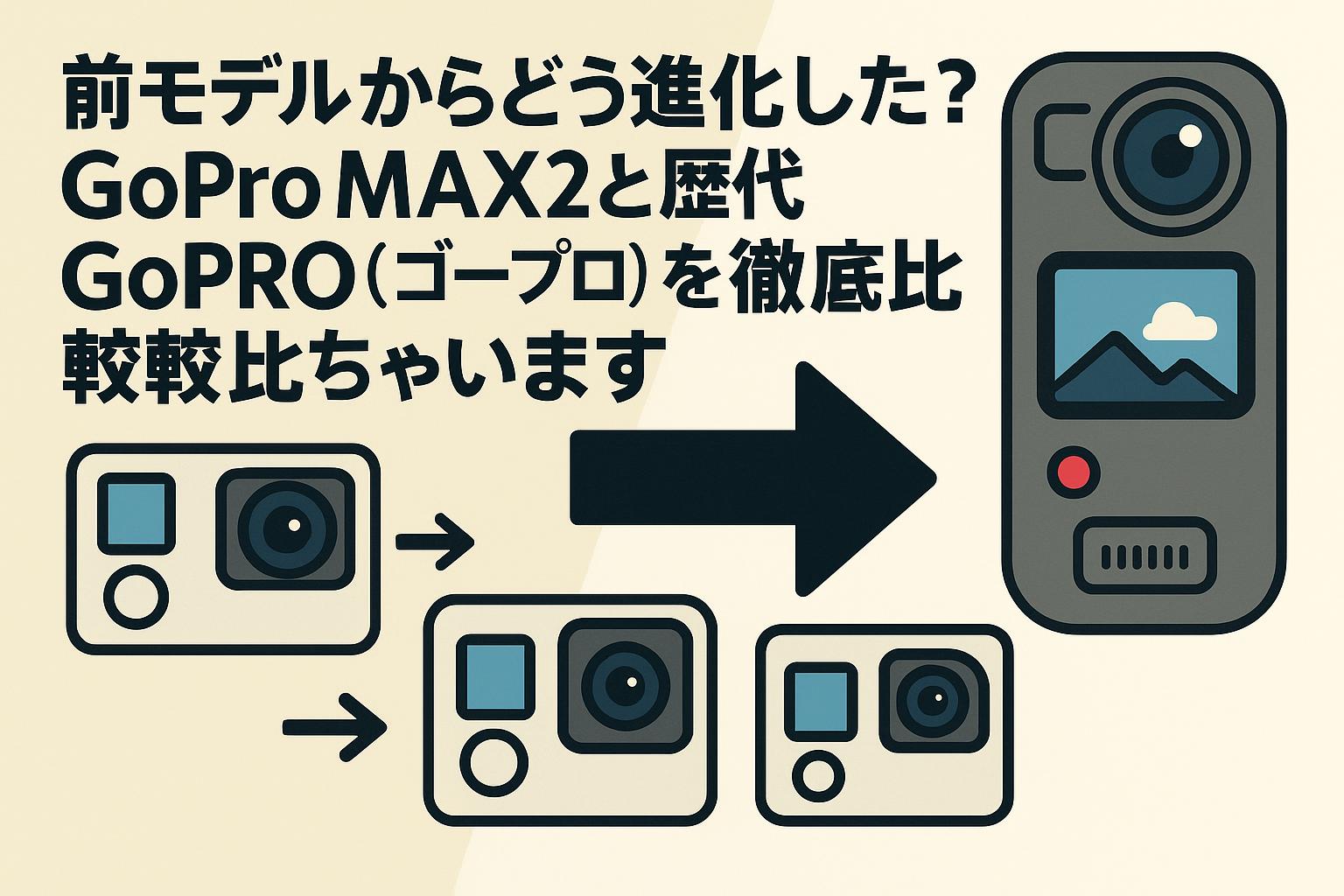 前モデルからどう進化した?
GoPro MAX2と歴代
GoPRO(ゴープロ)を徹底比
較較比ちゃいます